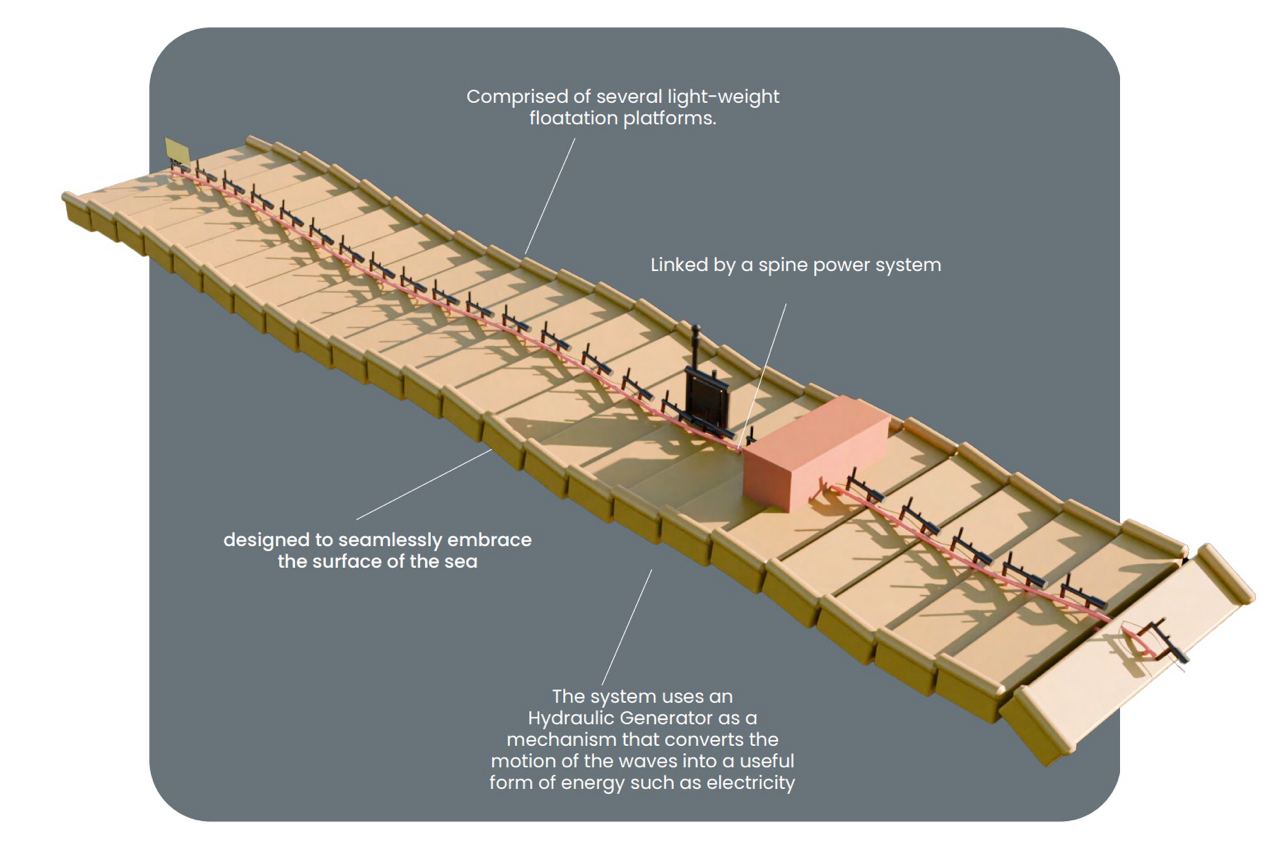 Comprised of several light-weight floatation platforms.

Linked by a spine power system

designed to seamlessly embrace the surface of the sea

The system uses an Hydraulic Generator as a mechanism that converts the motion of the waves into a useful form of energy such as electricity