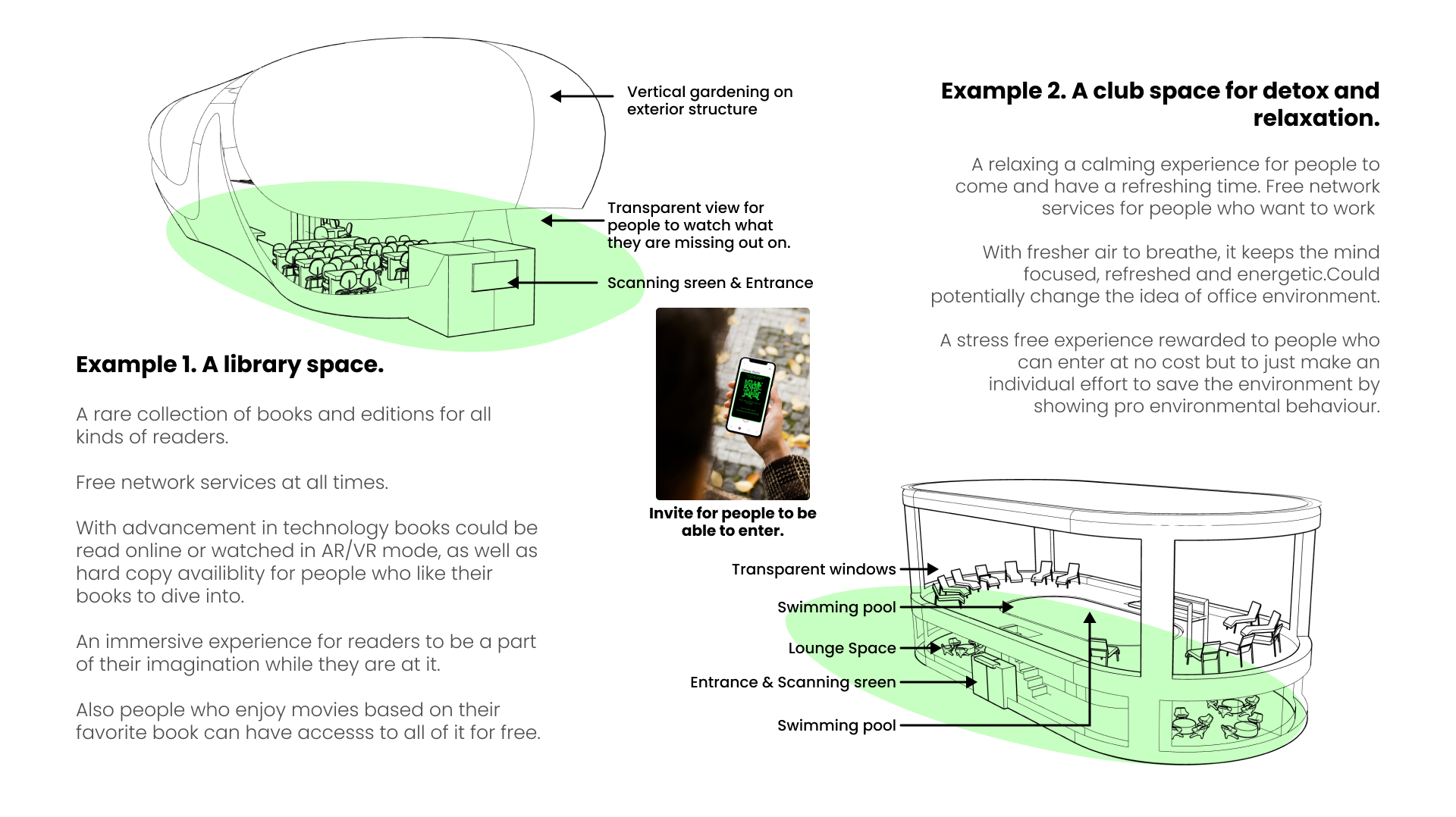 Vertical gardening on exterior structure

Transparent view for people to watch what they are missing out on.

Scanning sreen & Entrance

Example 1. A library space.

A rare collection of books and editions for all kinds of readers.

Free network services at all times.

With advancement in technology books could be read online or watched in AR/VR mode, as well as hard copy availiblity for people who like their books to dive into.

An immersive experience for readers to be a part of their imagination while they are at it.

Also people who enjoy movies based on their favorite book can have accesss to all of it for free.

Invite for people to be able to enter.

Example 2. A club space for detox and relaxation.

A relaxing a calming experience for people to come and have a refreshing time. Free network services for people who want to work

With fresher air to breathe, it keeps the mind focused, refreshed and energetic.Could potentially change the idea of office environment.

A stress free experience rewarded to people who can enter at no cost but to just make an individual effort to save the environment by showing pro environmental behaviour.

Transparent windows

Swimming pool

Lounge Space

Entrance & Scanning sreen

Swimming pool